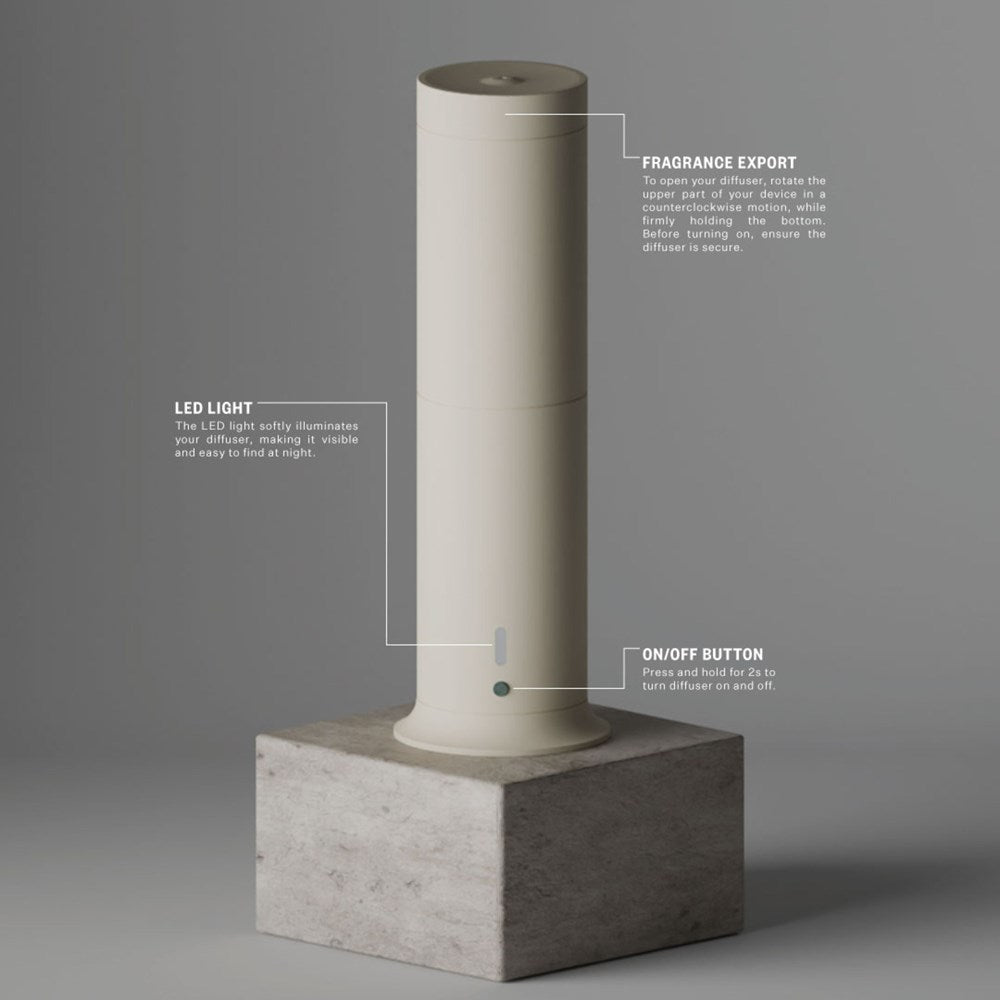 FRAGRANCE EXPORT
To open your diffuser, rotate the upper part of your device in a counterclockwise motion, while firmly holding the bottom. Before turning on, ensure the diffuser is secure.

LED LIGHT
The LED light softly illuminates your diffuser, making it visible and easy to find at night.

ON/OFF BUTTON
Press and hold for 2s to turn diffuser on and off.